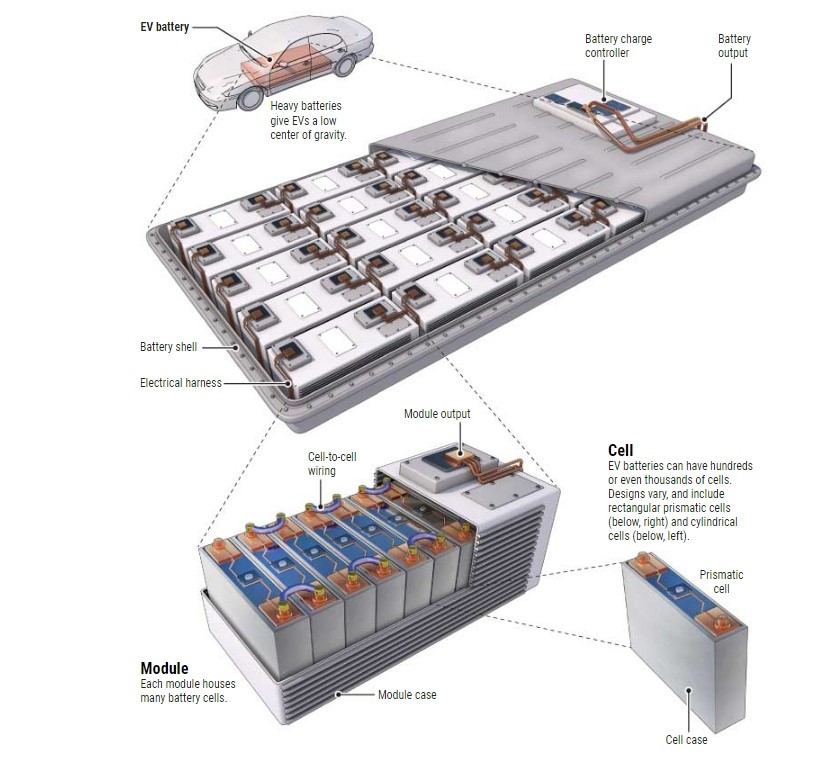 EV battery

Heavy batteries give EVs a low center of gravity.

Battery charge controller

Battery output

Battery shell

Electrical harness

Module output

Cell-to-cell wiring

Cell
EV batteries can have hundreds or even thousands of cells. Designs vary, and include rectangular prismatic cells (below, right) and cylindrical cells (below, left).

Prismatic cell

Module
Each module houses many battery cells.

Module case

Cell case