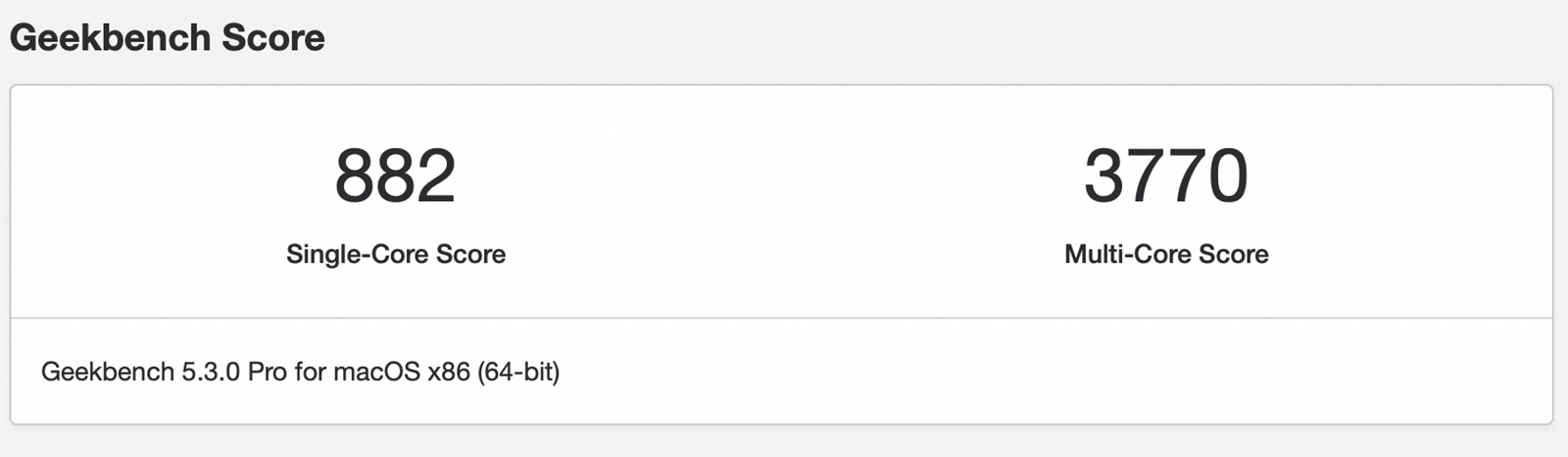 Geekbench Score

882

Single-Core Score

3770

Multi-Core Score

Geekbench 5.3.0 Pro for macOS x86 (64-bit)