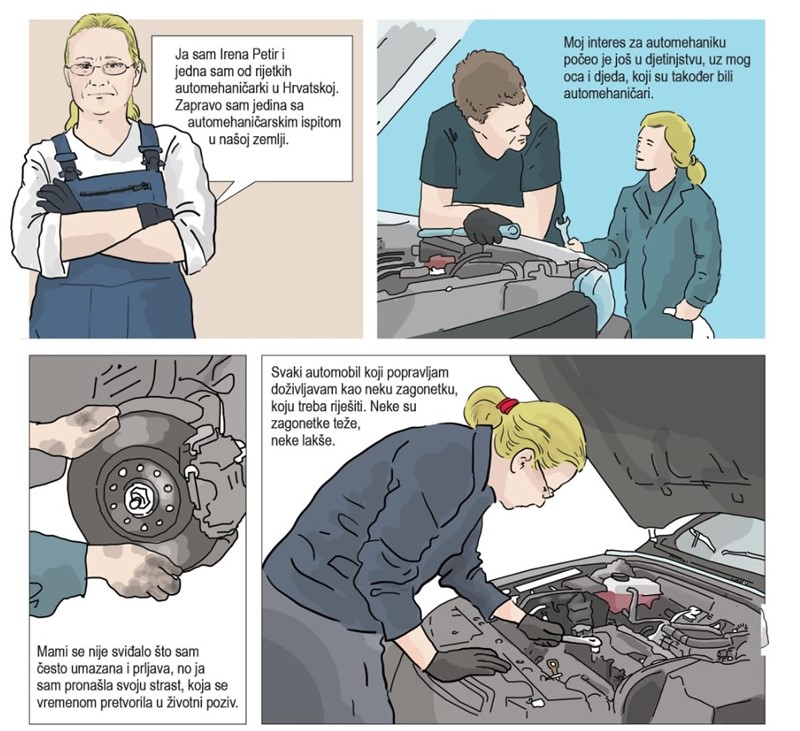 Ja sam Irena Petir i jedna sam od rijetkih automehaničarki u Hrvatskoj. Zapravo sam jedina sa automehaničarskim ispitom u našoj zemlji.

Moj interes za automehaniku počeo je još u djetinjstvu, uz mog oca i djeda, koji su također bili automehaničari.

Mami se nije sviđalo što sam često umazana i prljava, no ja sam pronašla svoju strast, koja se vremenom pretvorila u životni poziv.

Svaki automobil koji popravljam doživljavam kao neku zagonetku, koju treba riješiti. Neke su zagonetke teže, neke lakše.