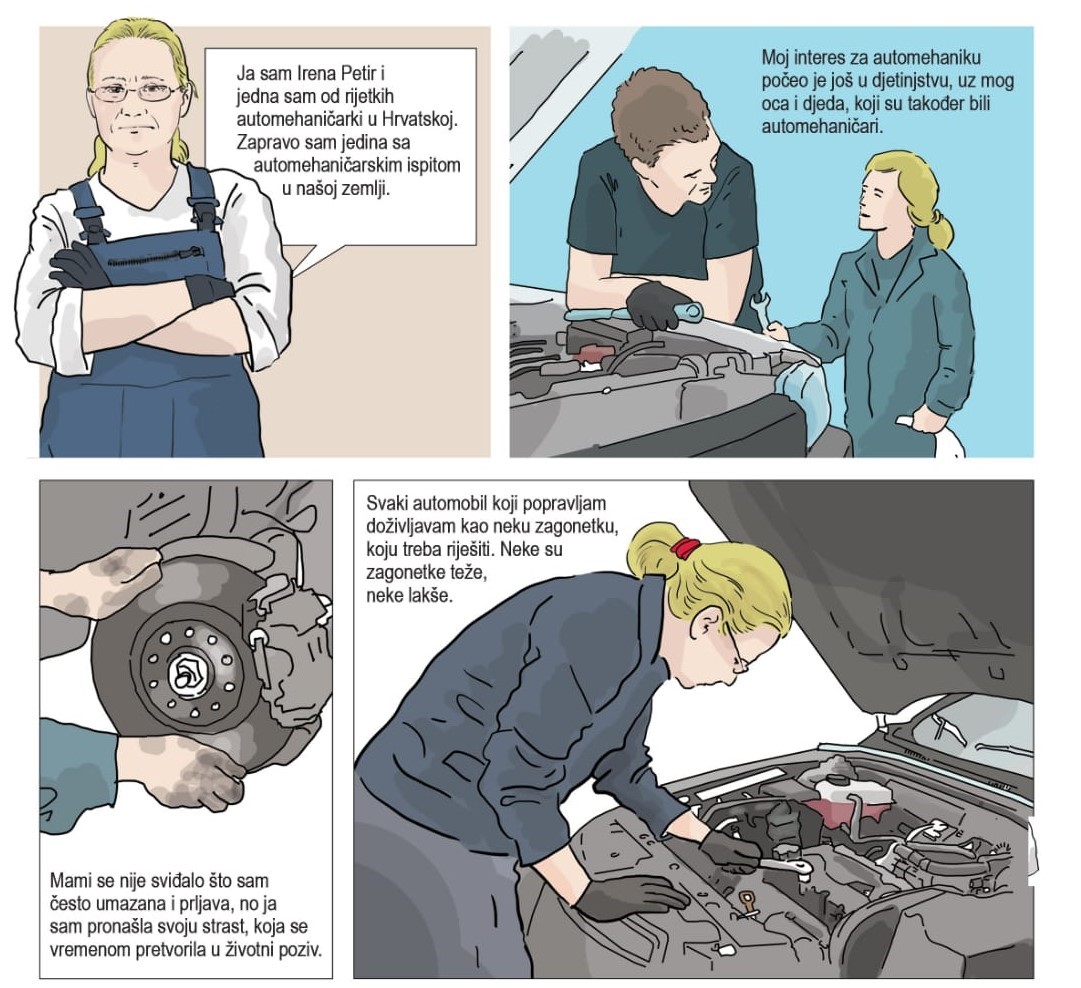 Ja sam Irena Petir i jedna sam od rijetkih automehaničarki u Hrvatskoj. Zapravo sam jedina sa automehaničarskim ispitom u našoj zemlji.

Moj interes za automehaniku počeo je još u djetinjstvu, uz mog oca i djeda, koji su također bili automehaničari.

Mami se nije sviđalo što sam često umazana i prljava, no ja sam pronašla svoju strast, koja se vremenom pretvorila u životni poziv.

Svaki automobil koji popravljam doživljavam kao neku zagonetku, koju treba riješiti. Neke su zagonetke teže, neke lakše.