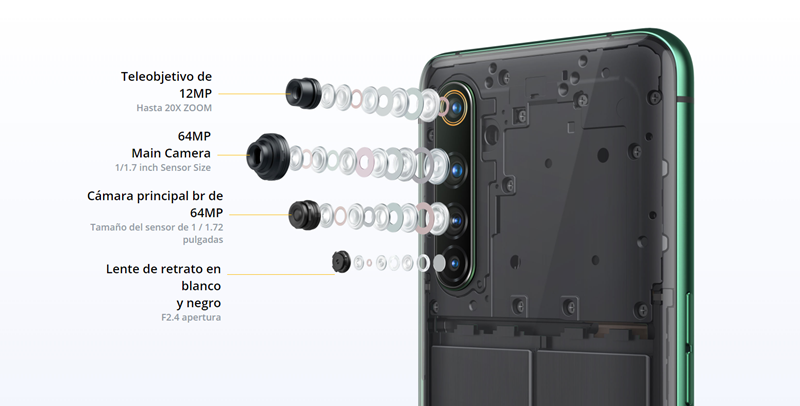 Teleobjetivo de 12MP
Hasta 20X ZOOM

64MP Main Camera
1/1.7 inch Sensor Size

Cámara principal br de 64MP
Tamaño del sensor de 1 / 1.72 pulgadas

Lente de retrato en blanco y negro
F2.4 apertura